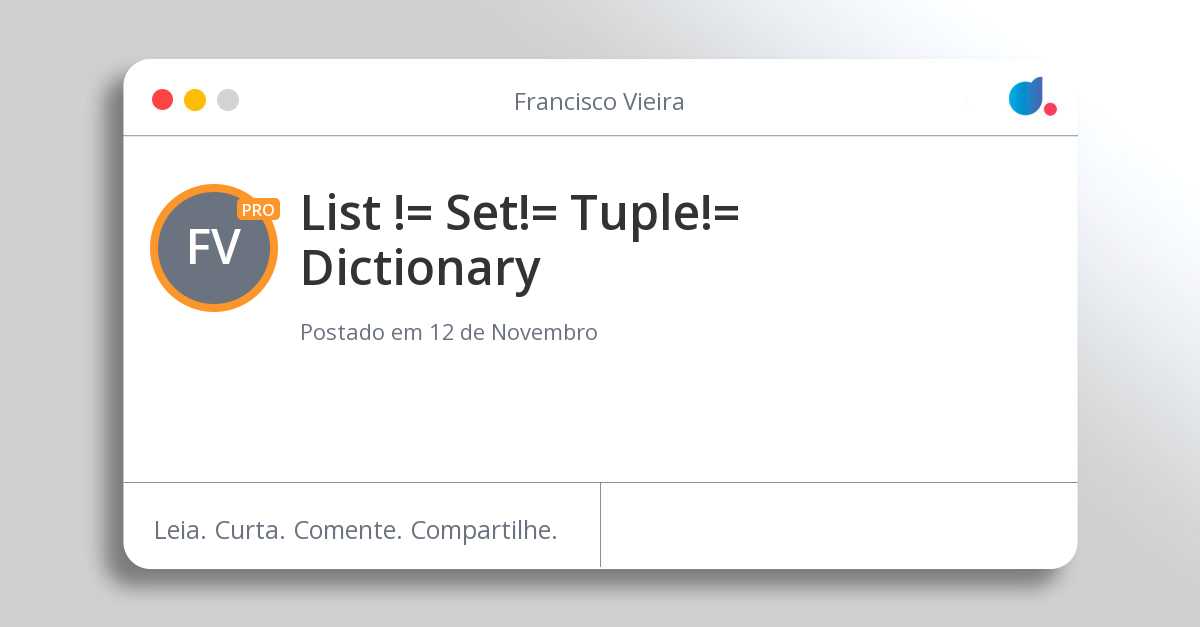 Francisco Vieira

FV
PRO

List != Set!= Tuple!= Dictionary

Postado em 12 de Novembro

Leia. Curta. Comente. Compartilhe.